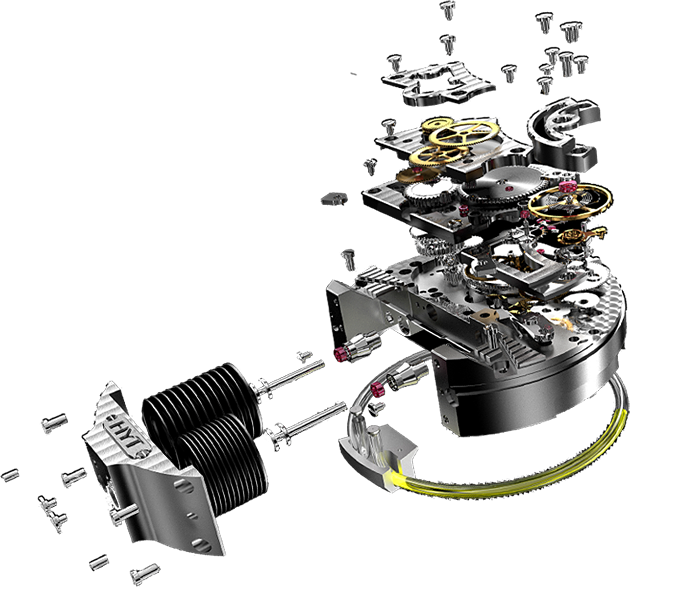 HYT